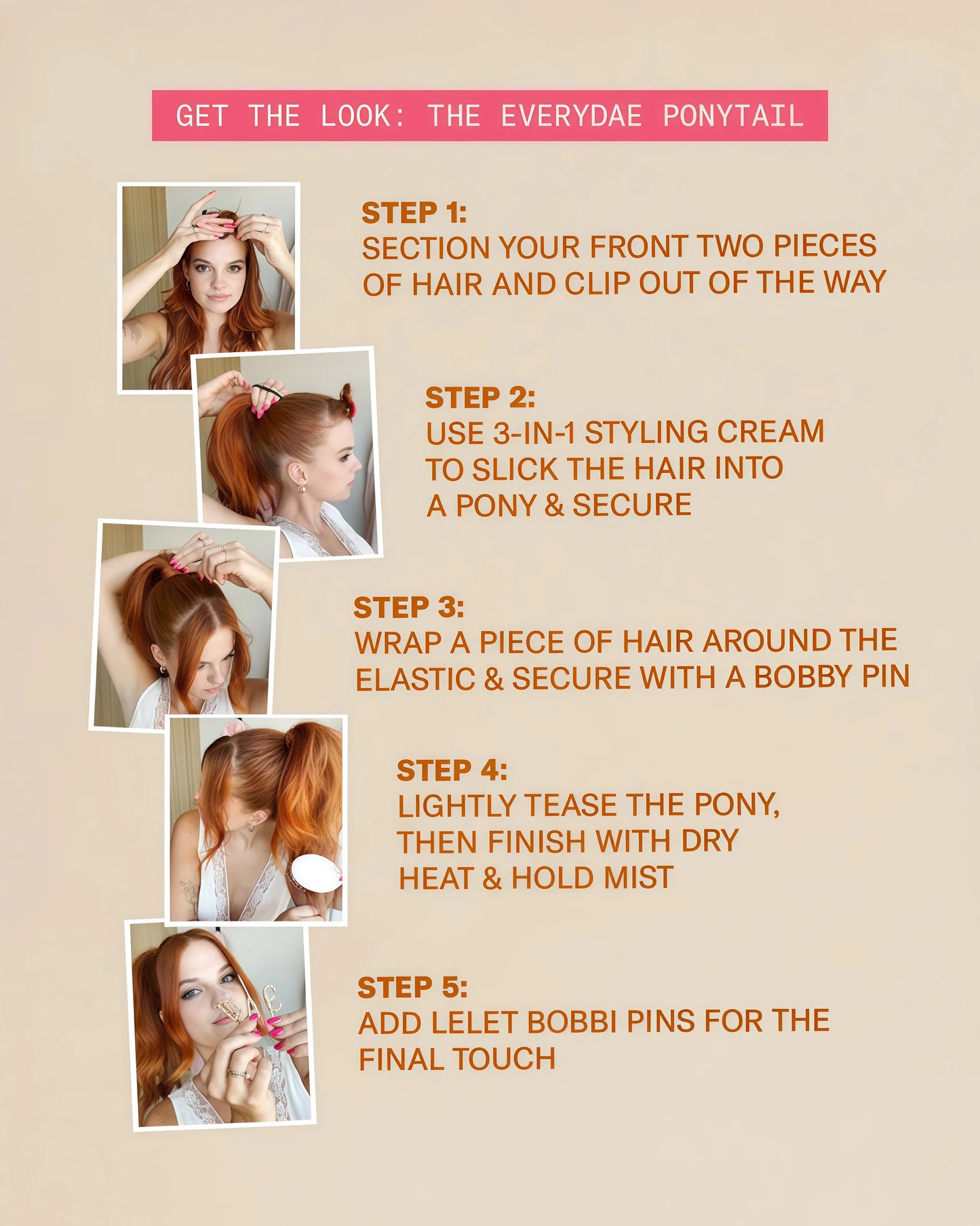 GET THE LOOK: THE EVERYDAE PONYTAIL

STEP 1:
SECTION YOUR FRONT TWO PIECES OF HAIR AND CLIP OUT OF THE WAY

STEP 2:
USE 3-IN-1 STYLING CREAM TO SLICK THE HAIR INTO A PONY & SECURE

STEP 3:
WRAP A PIECE OF HAIR AROUND THE ELASTIC & SECURE WITH A BOBBY PIN

STEP 4:
LIGHTLY TEASE THE PONY, THEN FINISH WITH DRY HEAT & HOLD MIST

STEP 5:
ADD LELET BOBBI PINS FOR THE FINAL TOUCH